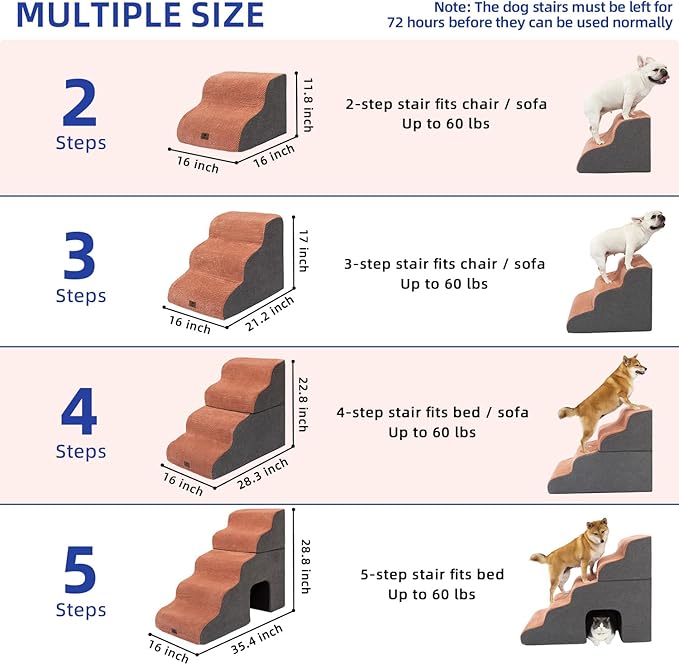 MULTIPLE SIZE

Note: The dog stairs must be left for 72 hours before they can be used normally

2
Steps

11.8 inch
16 inch
16 inch

2-step stair fits chair / sofa
Up to 60 lbs

3
Steps

17 inch
16 inch
21.2 inch

3-step stair fits chair / sofa
Up to 60 lbs

4
Steps

22.8 inch
16 inch
28.3 inch

4-step stair fits bed / sofa
Up to 60 lbs

5
Steps

28.8 inch
16 inch
35.4 inch

5-step stair fits bed
Up to 60 lbs