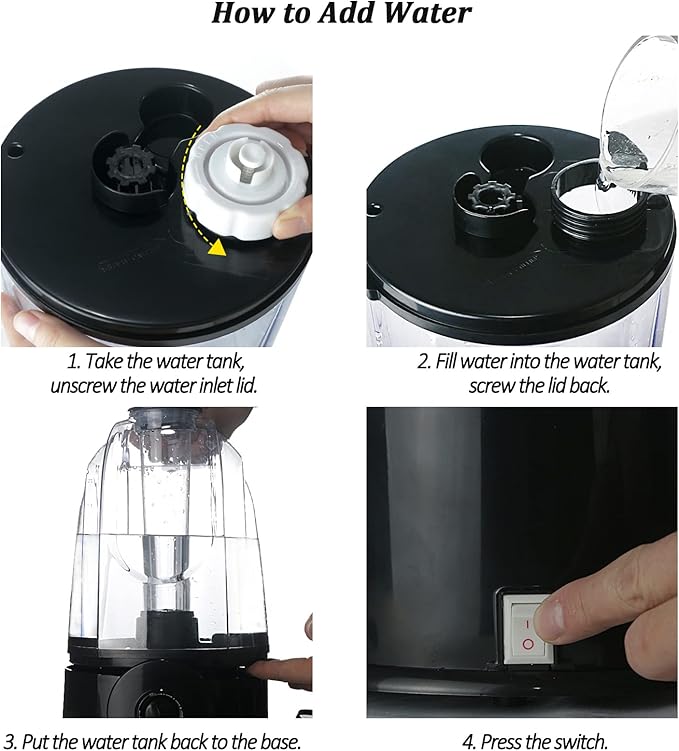 How to Add Water

1. Take the water tank, unscrew the water inlet lid.

2. Fill water into the water tank, screw the lid back.

3. Put the water tank back to the base.

4. Press the switch.