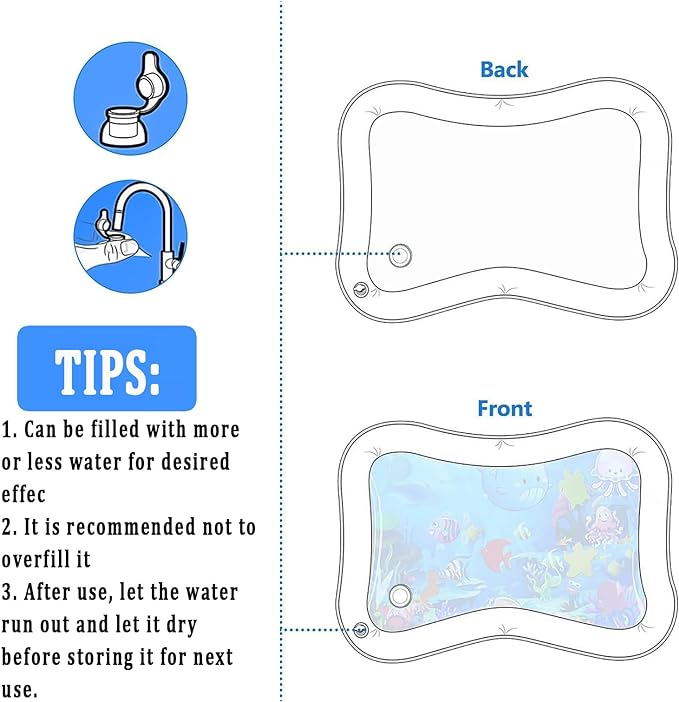 TIPS:

1. Can be filled with more or less water for desired effec
2. It is recommended not to overfill it
3. After use, let the water run out and let it dry before storing it for next use.

Back

Front