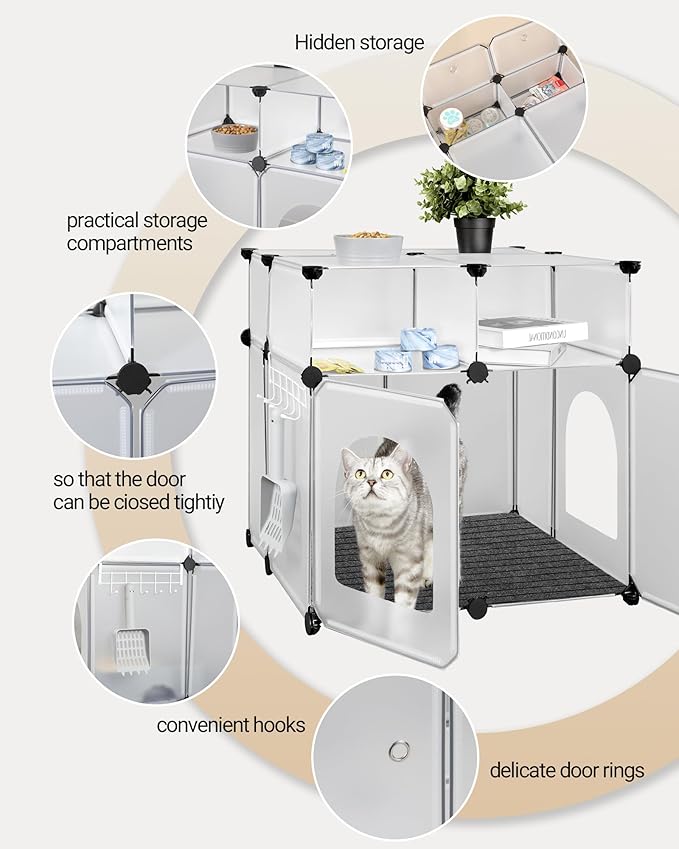 Hidden storage

practical storage compartments

so that the door can be ciosed tightiy

convenient hooks

delicate door rings