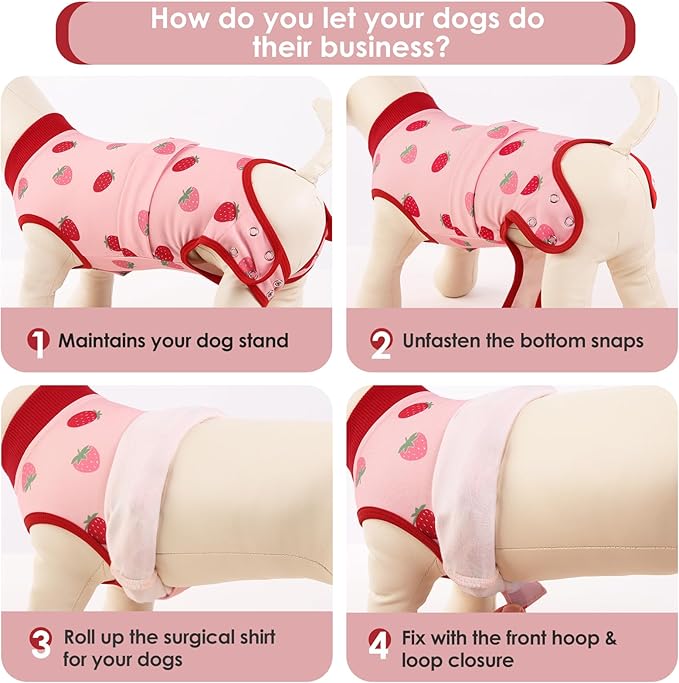 How do you let your dogs do their business?

1 Maintains your dog stand

2 Unfasten the bottom snaps

3 Roll up the surgical shirt for your dogs

4 Fix with the front hoop & loop closure