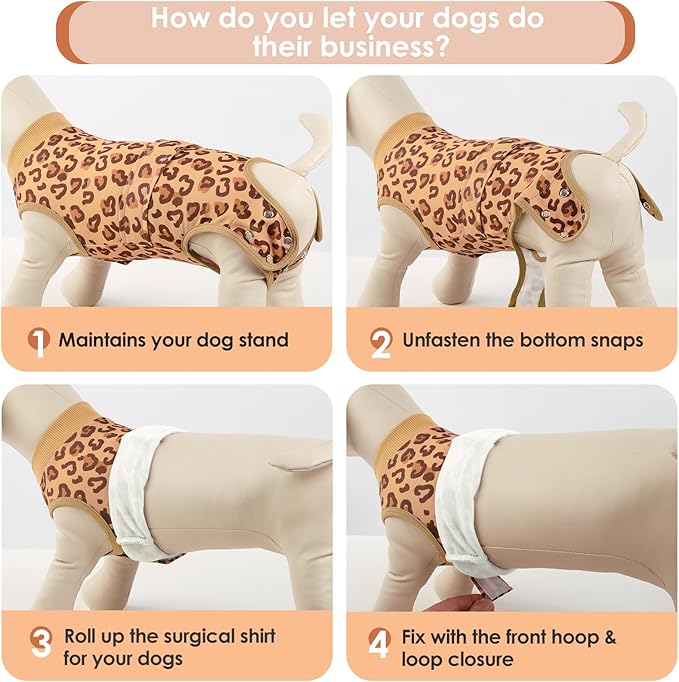 How do you let your dogs do their business?

1 Maintains your dog stand

2 Unfasten the bottom snaps

3 Roll up the surgical shirt for your dogs

4 Fix with the front hoop & loop closure