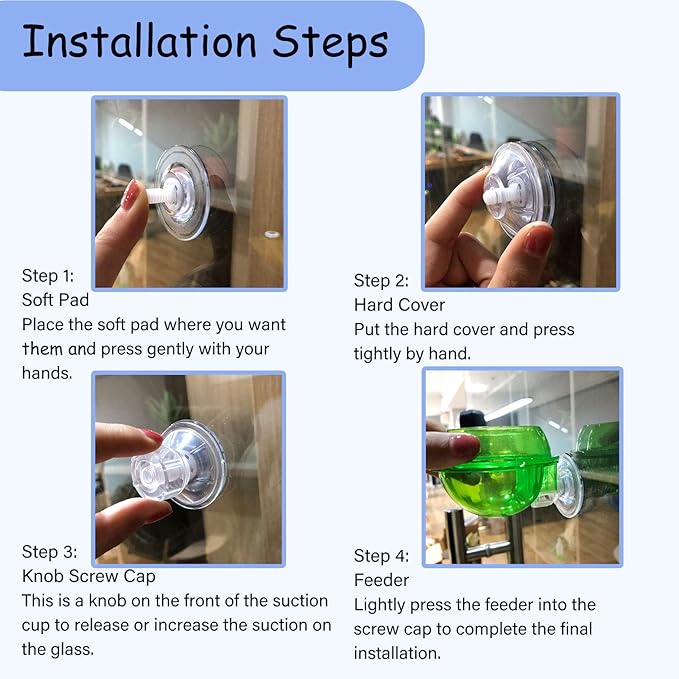 Installation Steps

Step 1:
Soft Pad
Place the soft pad where you want them and press gently with your hands.

Step 2:
Hard Cover
Put the hard cover and press tightly by hand.

Step 3:
Knob Screw Cap
This is a knob on the front of the suction cup to release or increase the suction on the glass.

Step 4:
Feeder
Lightly press the feeder into the screw cap to complete the final installation.