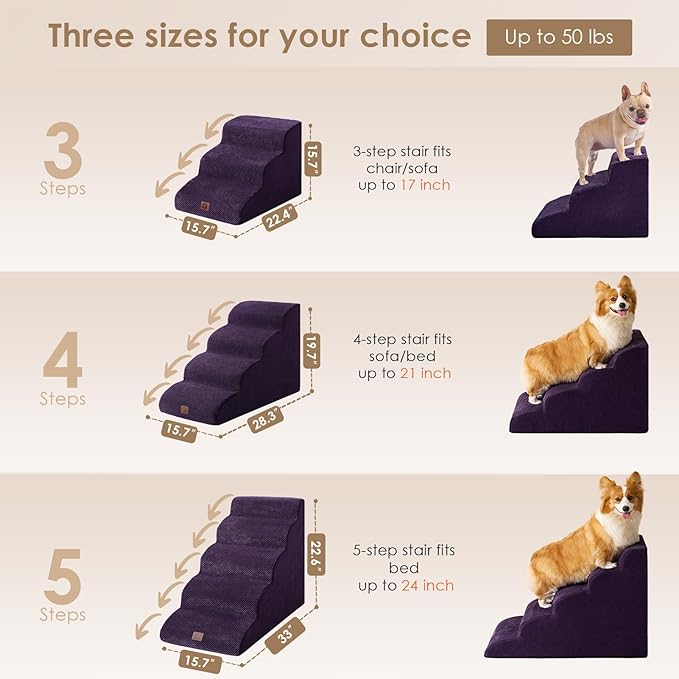 Three sizes for your choice

Up to 50 lbs

3
Steps

15.7"

15.7"

22.4"

3-step stair fits chair/sofa up to 17 inch

4
Steps

19.7"

15.7"

28.3"

4-step stair fits sofa/bed up to 21 inch

5
Steps

22.6"

15.7"

33"

5-step stair fits bed up to 24 inch