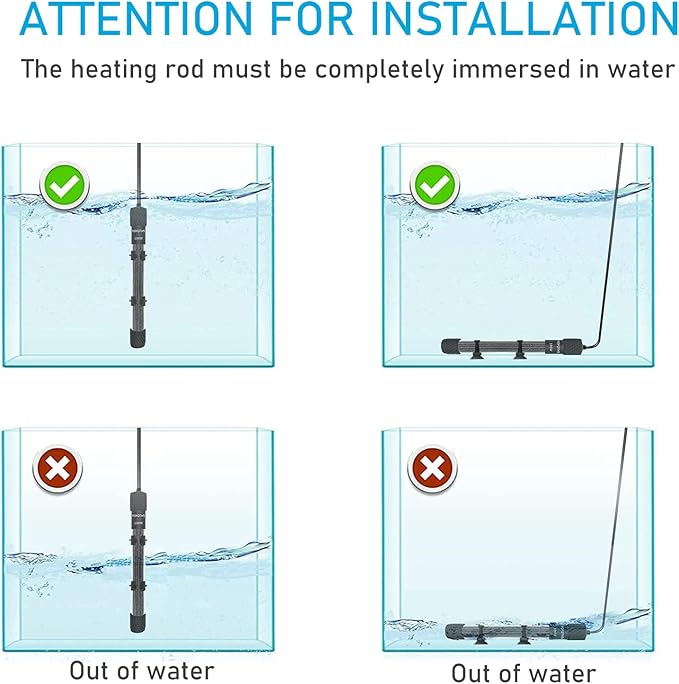 ATTENTION FOR INSTALLATION

The heating rod must be completely immersed in water

Out of water

Out of water