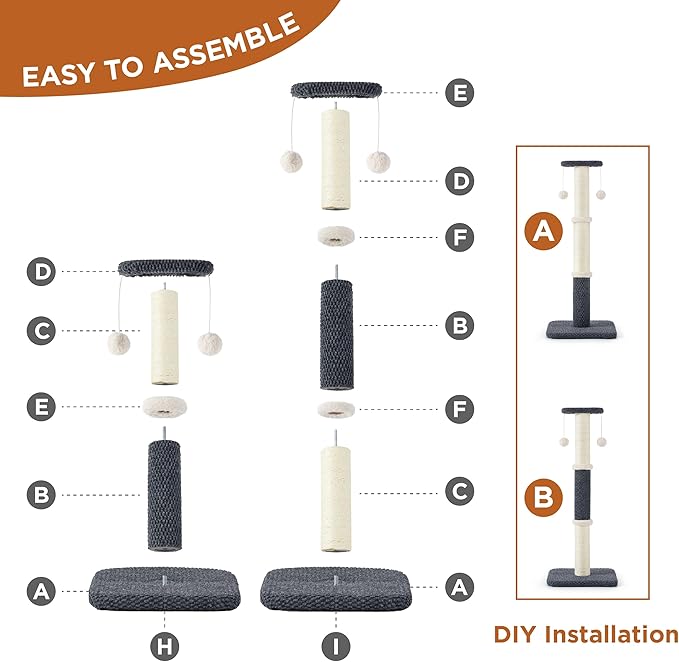 EASY TO ASSEMBLE

D
C
E
B
A
H

E
D
F
B
F
C
A
I

A
B

DIY Installation