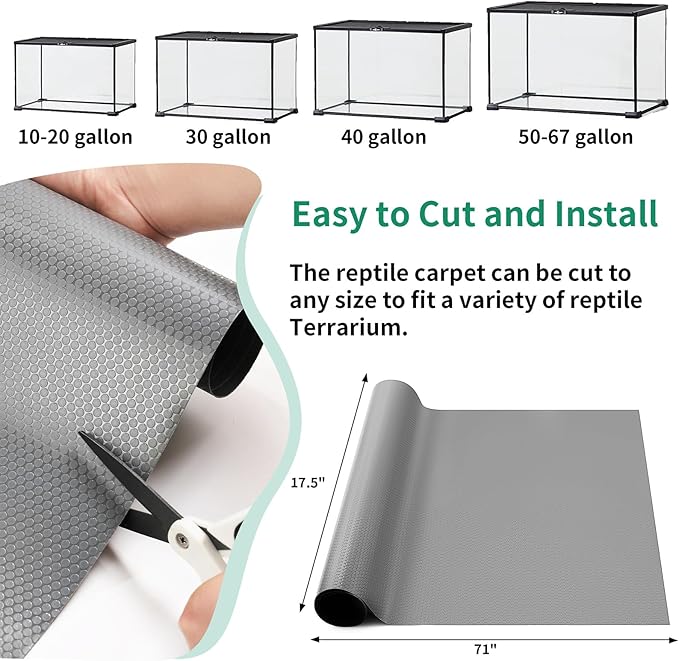 10-20 gallon 30 gallon 40 gallon 50-67 gallon

Easy to Cut and Install

The reptile carpet can be cut to any size to fit a variety of reptile Terrarium.

17.5"

71"