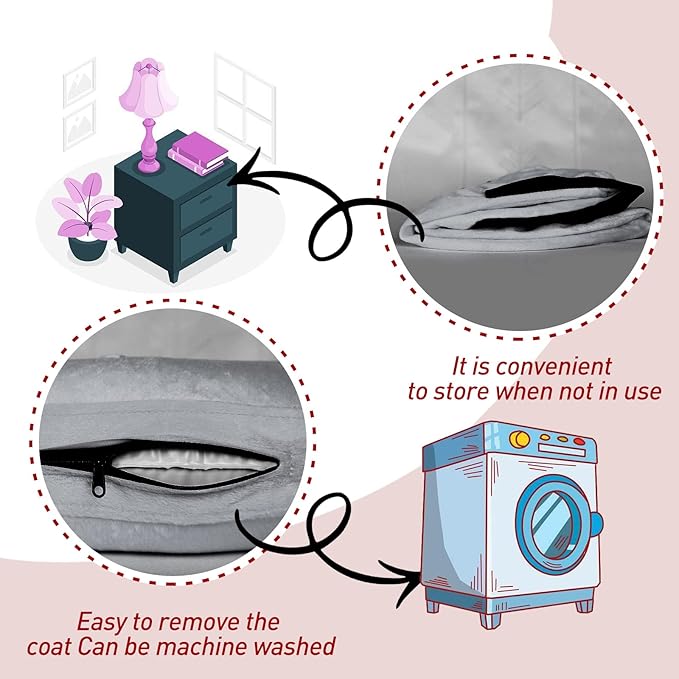 It is convenient to store when not in use

Easy to remove the coat Can be machine washed