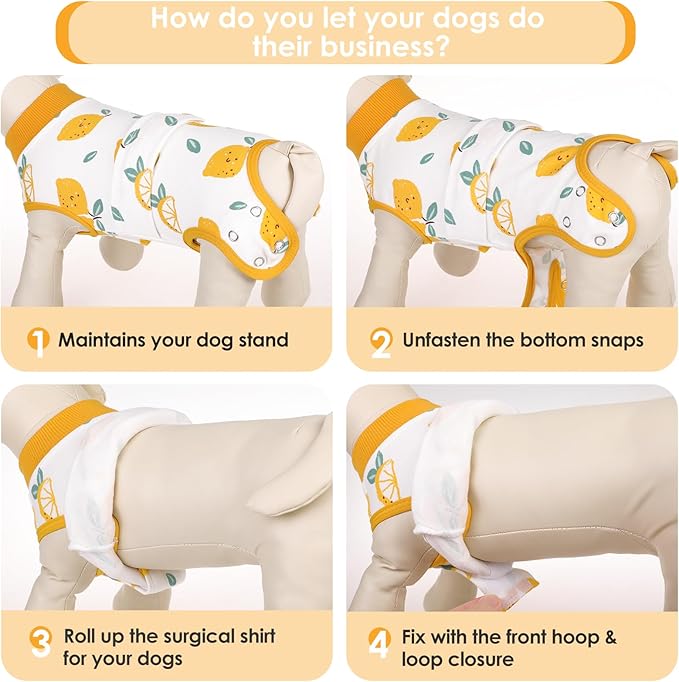 How do you let your dogs do their business?

1 Maintains your dog stand

2 Unfasten the bottom snaps

3 Roll up the surgical shirt for your dogs

4 Fix with the front hoop & loop closure