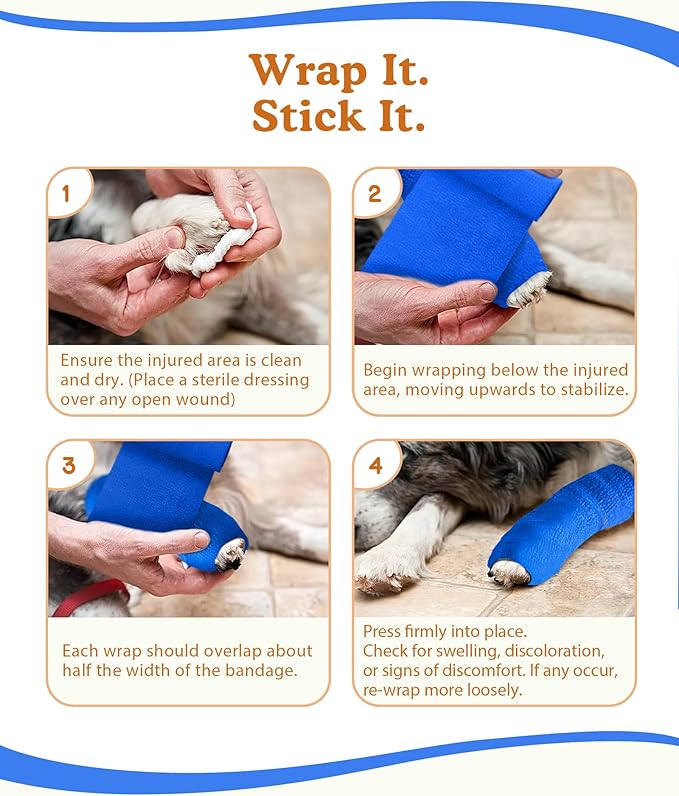 Wrap It.
Stick It.

1

Ensure the injured area is clean and dry. (Place a sterile dressing over any open wound)

2

Begin wrapping below the injured area, moving upwards to stabilize.

3

Each wrap should overlap about half the width of the bandage.

4

Press firmly into place.
Check for swelling, discoloration, or signs of discomfort. If any occur, re-wrap more loosely.