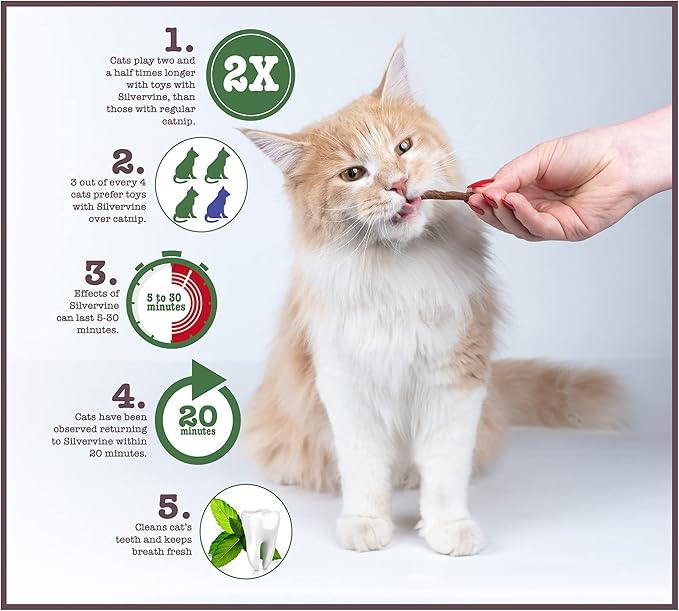 1.

Cats play two and a half times longer with toys with Silvervine, than those with regular catnip.

2X

2.

3 out of every 4 cats prefer toys with Silvervine over catnip.

3.

Effects of Silvervine can last 5-30 minutes.

5 to 30 minutes

4.

Cats have been observed returning to Silvervine within 20 minutes.

20 minutes

5.

Cleans cat's teeth and keeps breath fresh