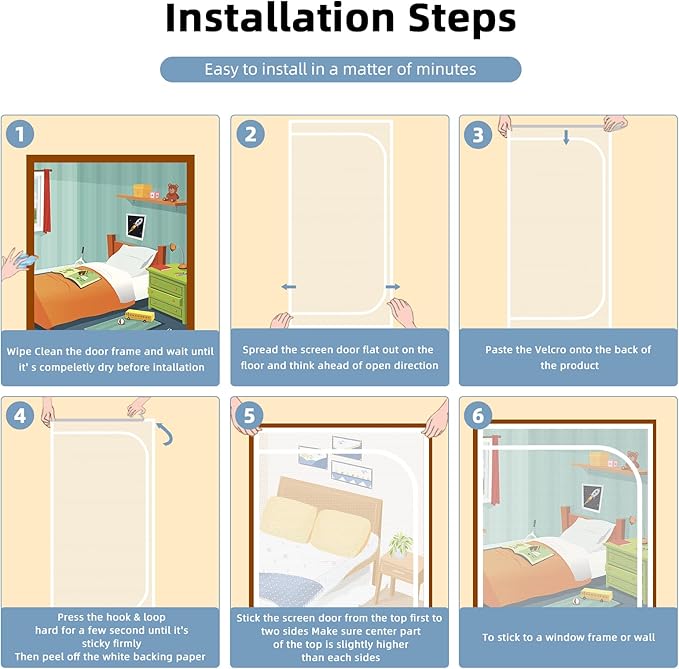 Installation Steps

Easy to install in a matter of minutes

1

Wipe Clean the door frame and wait until it' s compeletly dry before intallation

2

Spread the screen door flat out on the floor and think ahead of open direction

3

Paste the Velcro onto the back of the product

4

Press the hook & loop hard for a few second until it's sticky firmly
Then peel off the white backing paper

5

Stick the screen door from the top first to two sides Make sure center part of the top is slightly higher than each sides

6

To stick to a window frame or wall