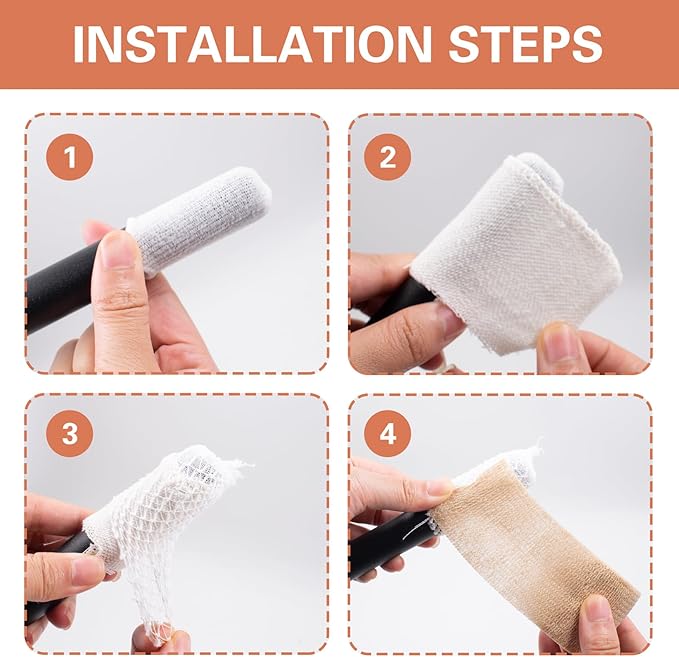 INSTALLATION STEPS

1

2

3

4