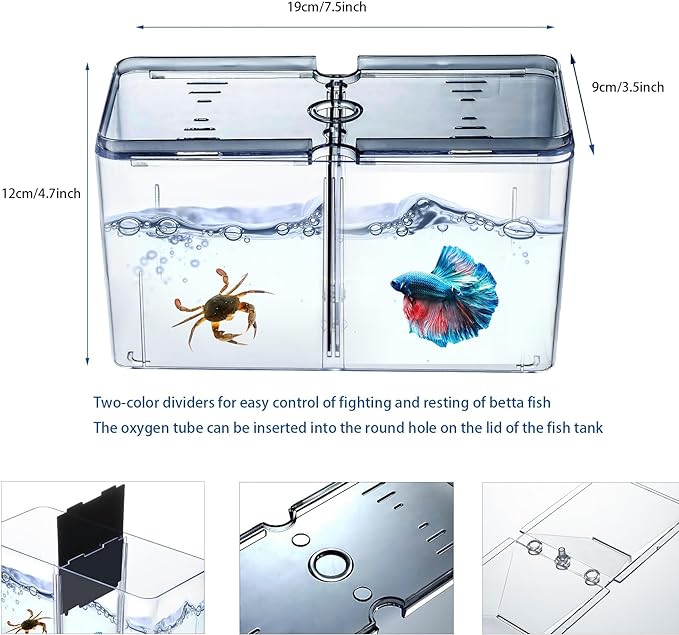 19cm/7.5inch

9cm/3.5inch

12cm/4.7inch

Two-color dividers for easy control of fighting and resting of betta fish

The oxygen tube can be inserted into the round hole on the lid of the fish tank