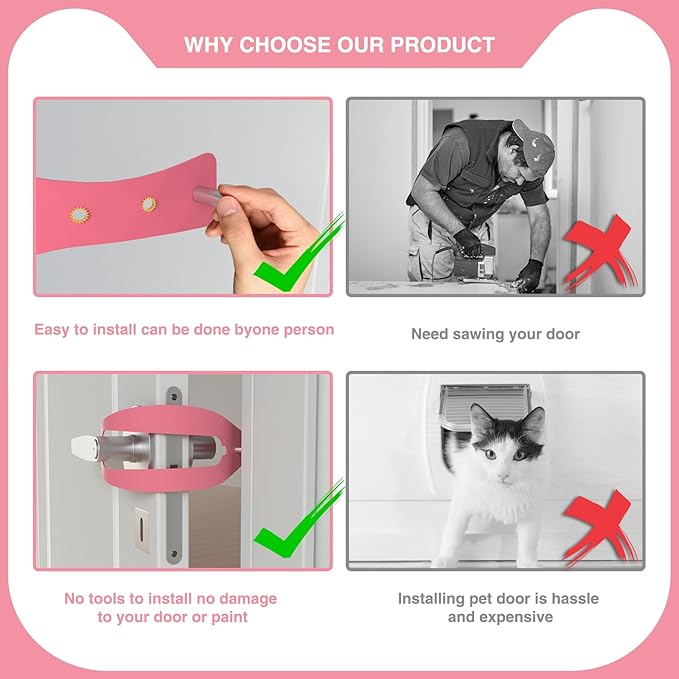 WHY CHOOSE OUR PRODUCT

Easy to install can be done byone person

Need sawing your door

No tools to install no damage to your door or paint

Installing pet door is hassle and expensive