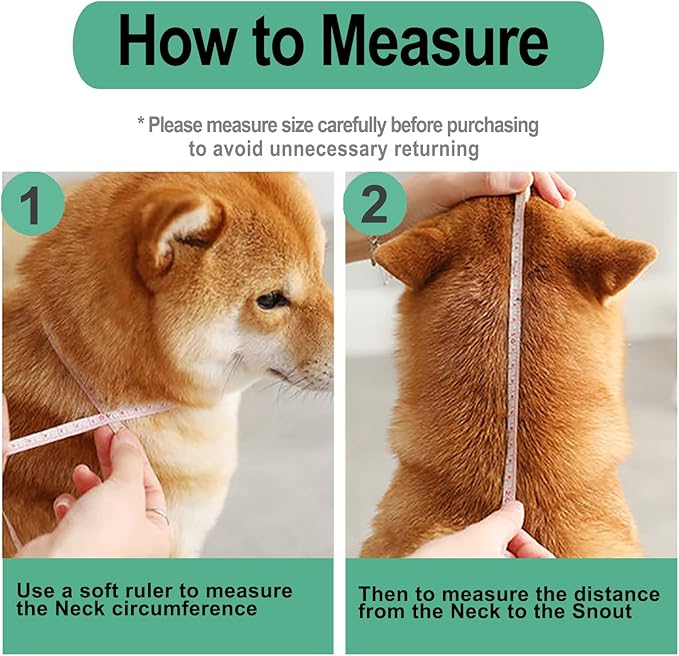 How to Measure

* Please measure size carefully before purchasing to avoid unnecessary returning

1

Use a soft ruler to measure the Neck circumference

2

Then to measure the distance from the Neck to the Snout