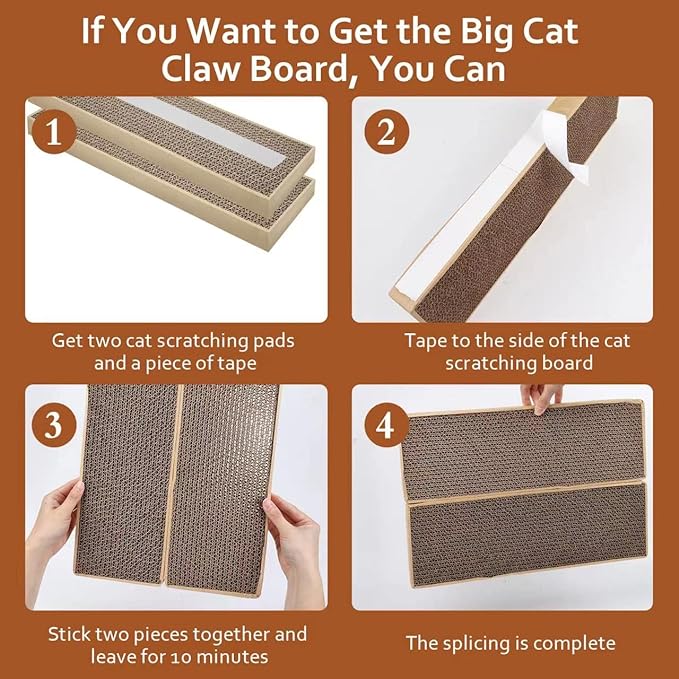 If You Want to Get the Big Cat Claw Board, You Can

1

Get two cat scratching pads and a piece of tape

2

Tape to the side of the cat scratching board

3

Stick two pieces together and leave for 10 minutes

4

The splicing is complete