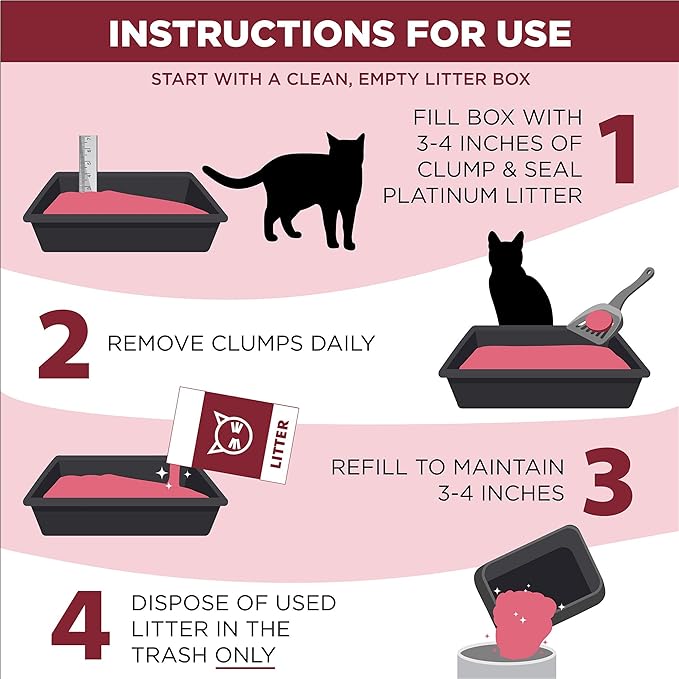 INSTRUCTIONS FOR USE

START WITH A CLEAN, EMPTY LITTER BOX

1 FILL BOX WITH 3-4 INCHES OF CLUMP & SEAL PLATINUM LITTER

2 REMOVE CLUMPS DAILY

LITTER

3 REFILL TO MAINTAIN 3-4 INCHES

4 DISPOSE OF USED LITTER IN THE TRASH ONLY