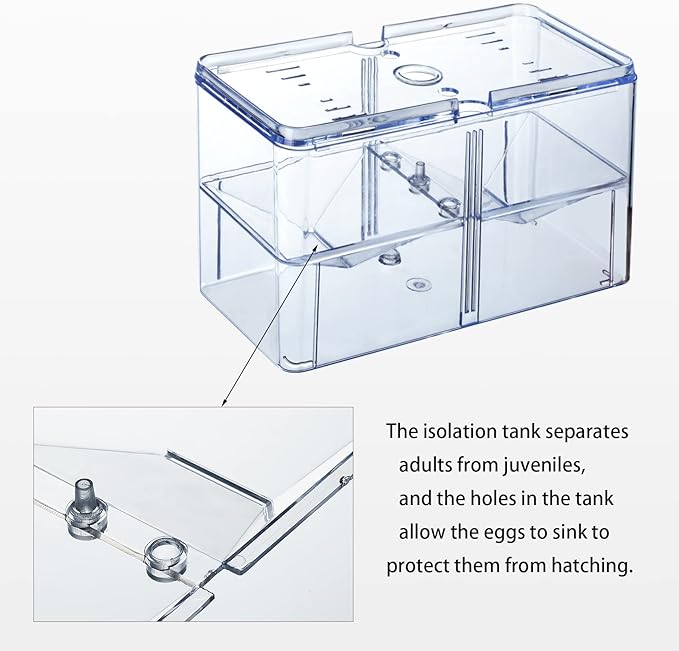 The isolation tank separates adults from juveniles, and the holes in the tank allow the eggs to sink to protect them from hatching.