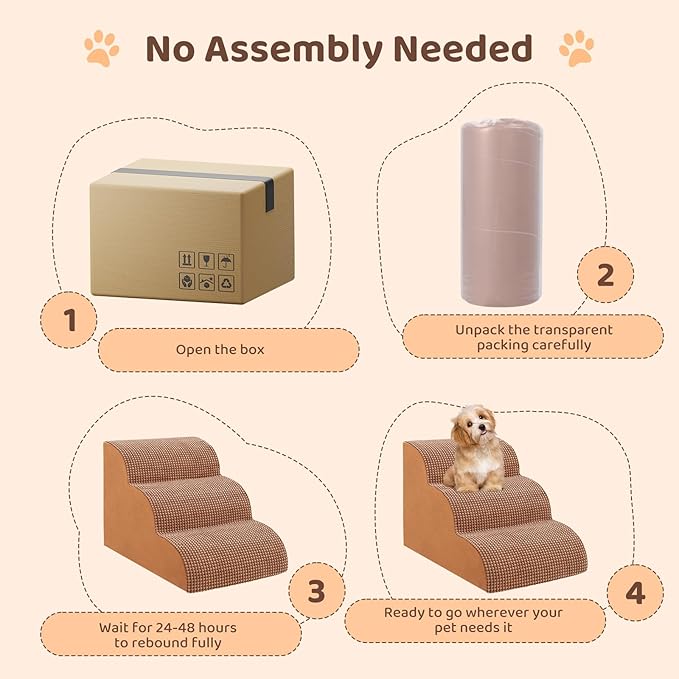 No Assembly Needed

1

Open the box

2

Unpack the transparent packing carefully

3

Wait for 24-48 hours to rebound fully

4

Ready to go wherever your pet needs it