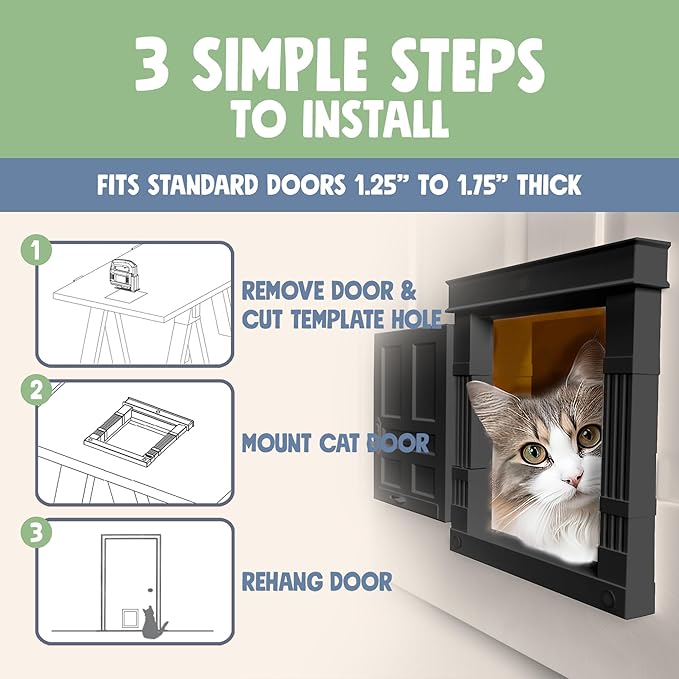 3 SIMPLE STEPS TO INSTALL

FITS STANDARD DOORS 1.25” TO 1.75” THICK

1

REMOVE DOOR & CUT TEMPLATE HOLE

2

MOUNT CAT DOOR

3

REHANG DOOR