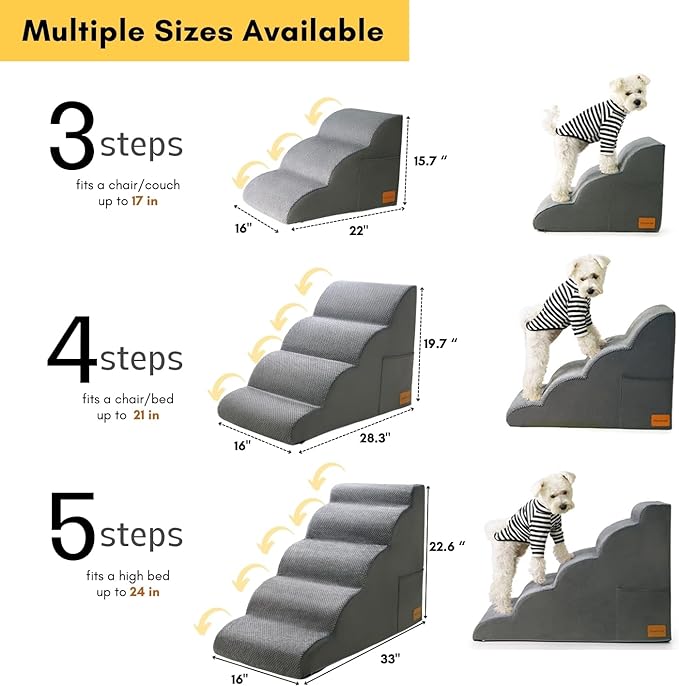 Multiple Sizes Available

3 steps
fits a chair/couch up to 17 in

15.7 "
16"
22"

4 steps
fits a chair/bed up to 21 in

19.7 "
16"
28.3"

5 steps
fits a high bed up to 24 in

22.6 "
16"
33"