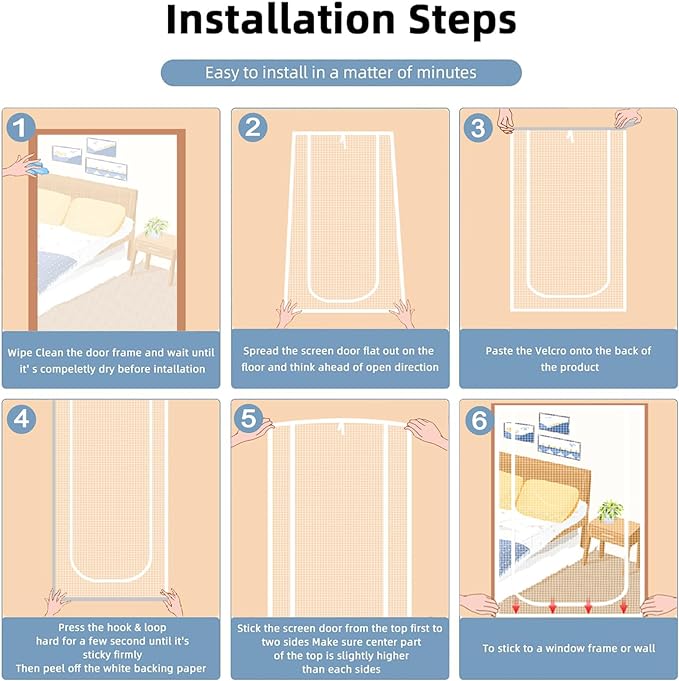 Installation Steps

Easy to install in a matter of minutes

1

Wipe Clean the door frame and wait until it' s compeletly dry before intallation

2

Spread the screen door flat out on the floor and think ahead of open direction

3

Paste the Velcro onto the back of the product

4

Press the hook & loop hard for a few second until it's sticky firmly Then peel off the white backing paper

5

Stick the screen door from the top first to two sides Make sure center part of the top is slightly higher than each sides

6

To stick to a window frame or wall