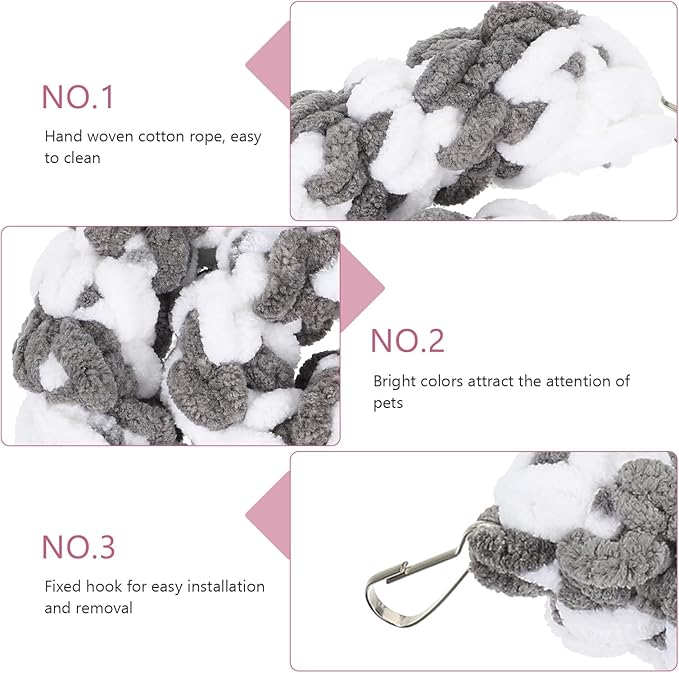 NO.1

Hand woven cotton rope, easy to clean

NO.2

Bright colors attract the attention of pets

NO.3

Fixed hook for easy installation and removal