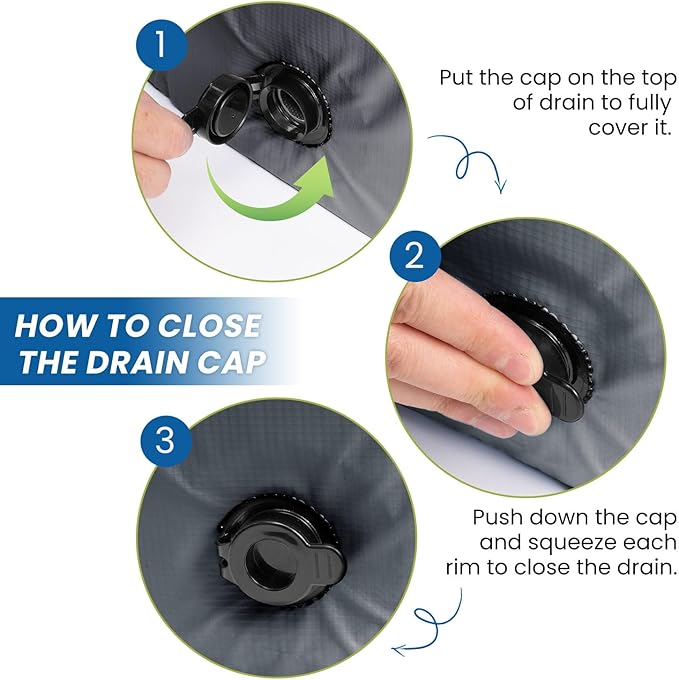 1

Put the cap on the top of drain to fully cover it.

2

HOW TO CLOSE THE DRAIN CAP

3

Push down the cap and squeeze each rim to close the drain.