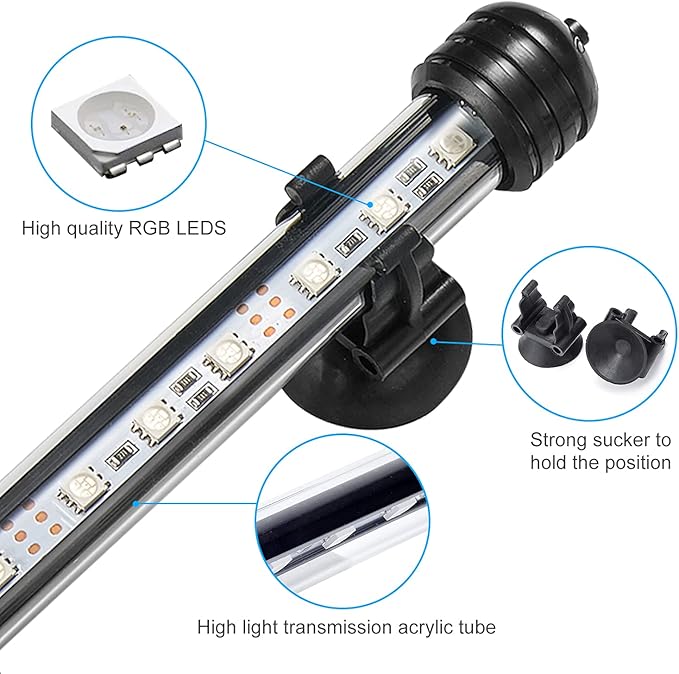 High quality RGB LEDS

Strong sucker to hold the position

High light transmission acrylic tube