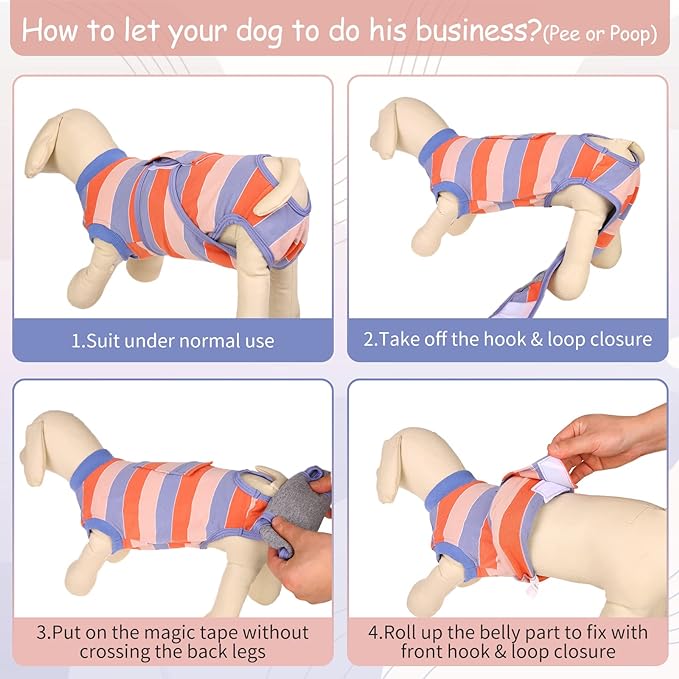 How to let your dog to do his business?(Pee or Poop)

1.Suit under normal use

2.Take off the hook & loop closure

3.Put on the magic tape without crossing the back legs

4.Roll up the belly part to fix with front hook & loop closure