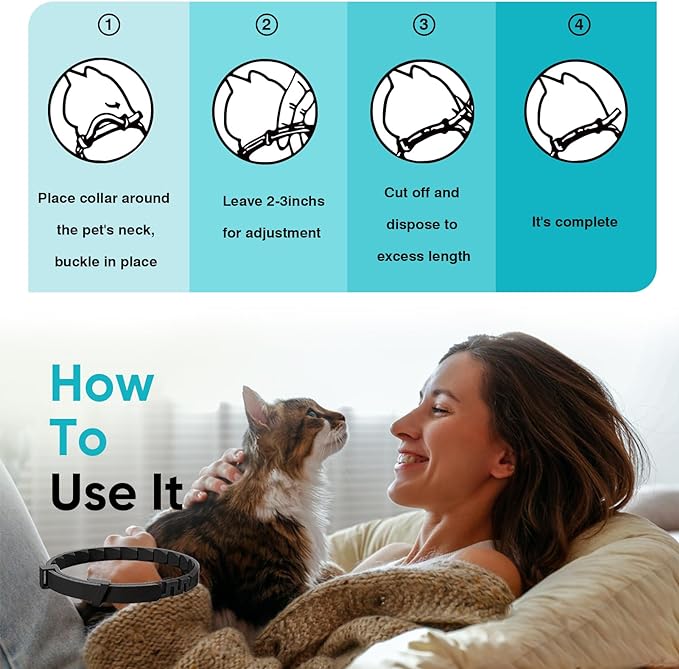 ①

Place collar around the pet's neck, buckle in place

②

Leave 2-3inchs for adjustment

③

Cut off and dispose to excess length

④

It's complete

How To Use It