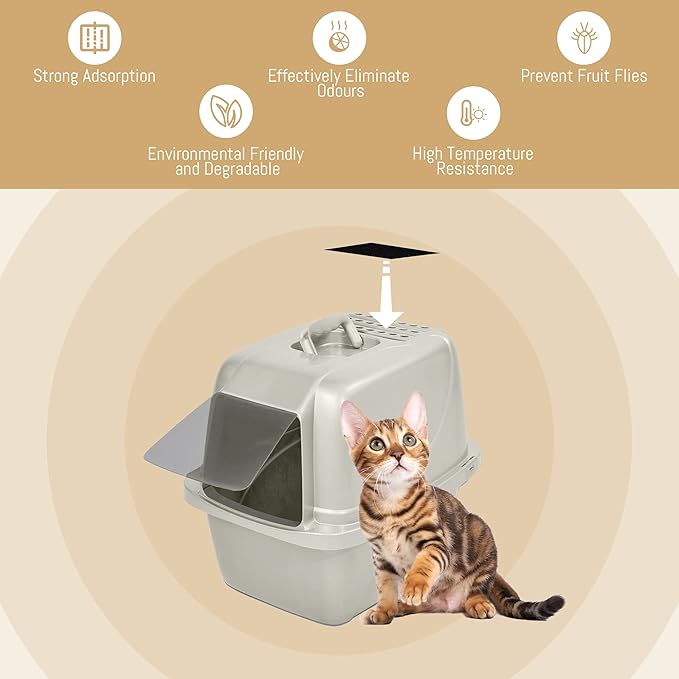 Strong Adsorption

Effectively Eliminate Odours

Prevent Fruit Flies

Environmental Friendly and Degradable

High Temperature Resistance