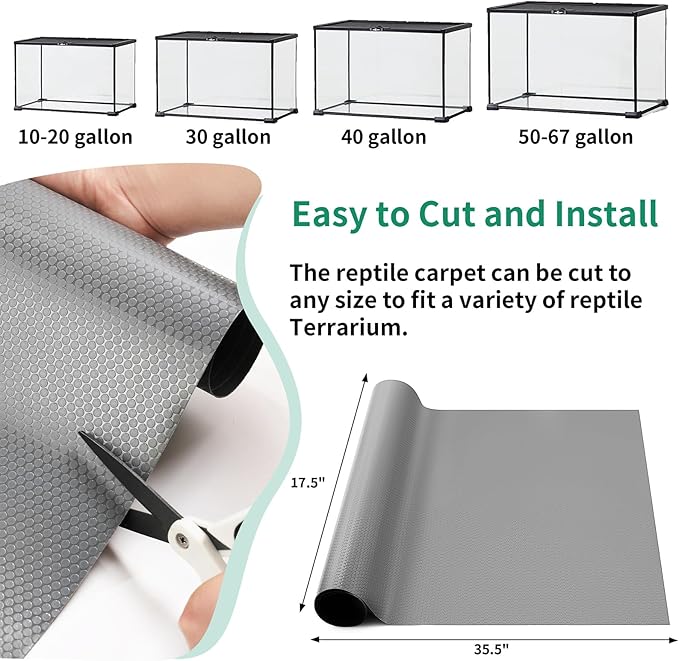 10-20 gallon

30 gallon

40 gallon

50-67 gallon

Easy to Cut and Install

The reptile carpet can be cut to any size to fit a variety of reptile Terrarium.

17.5"

35.5"