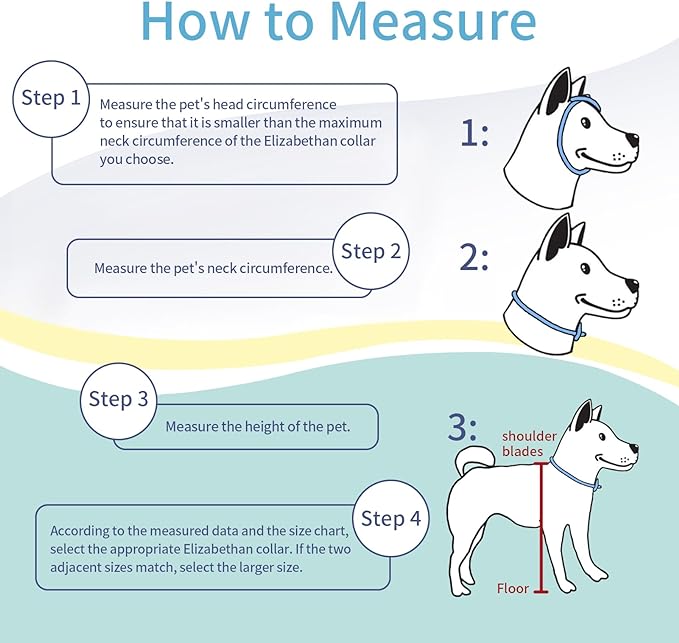 How to Measure

Step 1

Measure the pet's head circumference to ensure that it is smaller than the maximum neck circumference of the Elizabethan collar you choose.

1:

Step 2

Measure the pet's neck circumference.

2:

Step 3

Measure the height of the pet.

3:

shoulder blades

Floor

Step 4

According to the measured data and the size chart, select the appropriate Elizabethan collar. If the two adjacent sizes match, select the larger size.