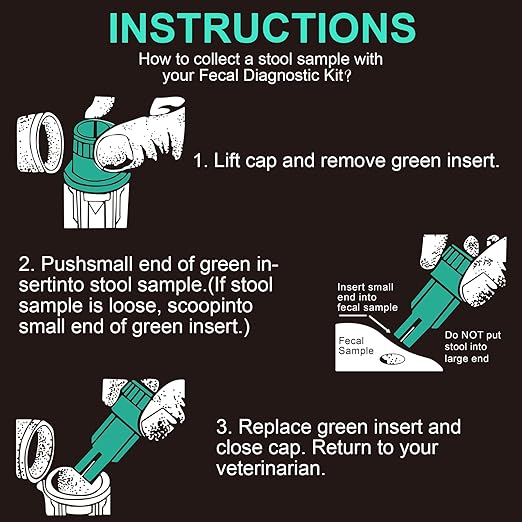 INSTRUCTIONS

How to collect a stool sample with your Fecal Diagnostic Kit?

1. Lift cap and remove green insert.

2. Pushsmall end of green insertinto stool sample.(If stool sample is loose, scoopinto small end of green insert.)

Insert small end into fecal sample

Fecal Sample

Do NOT put stool into large end

3. Replace green insert and close cap. Return to your veterinarian.