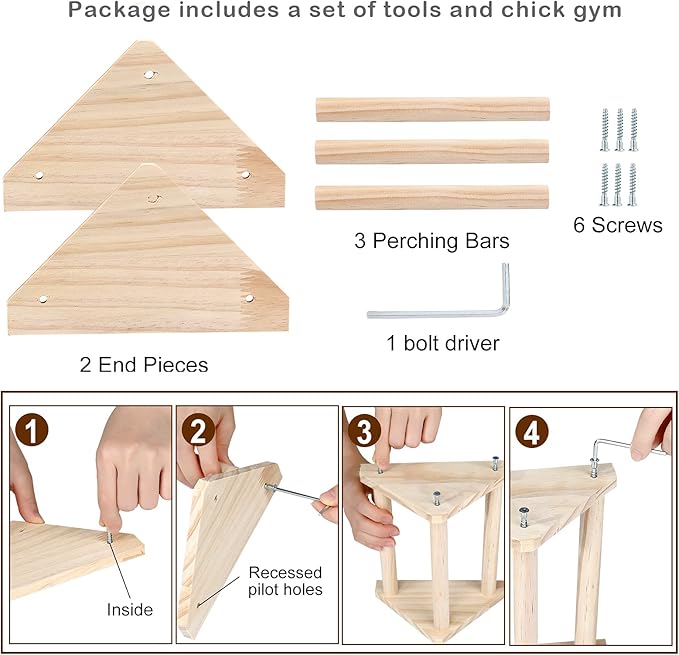 Package includes a set of tools and chick gym

2 End Pieces

3 Perching Bars

6 Screws

1 bolt driver

1

Inside

2

Recessed pilot holes

3

4