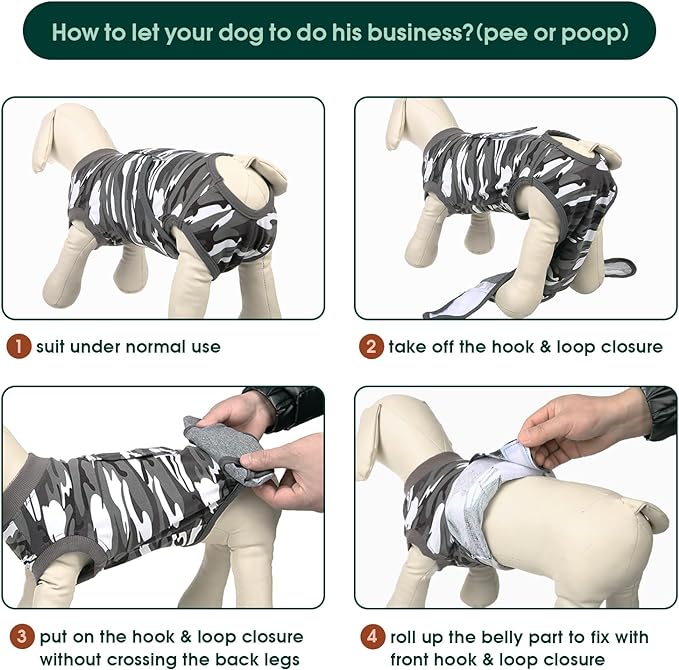 How to let your dog to do his business?(pee or poop)

1 suit under normal use

2 take off the hook & loop closure

3 put on the hook & loop closure without crossing the back legs

4 roll up the belly part to fix with front hook & loop closure