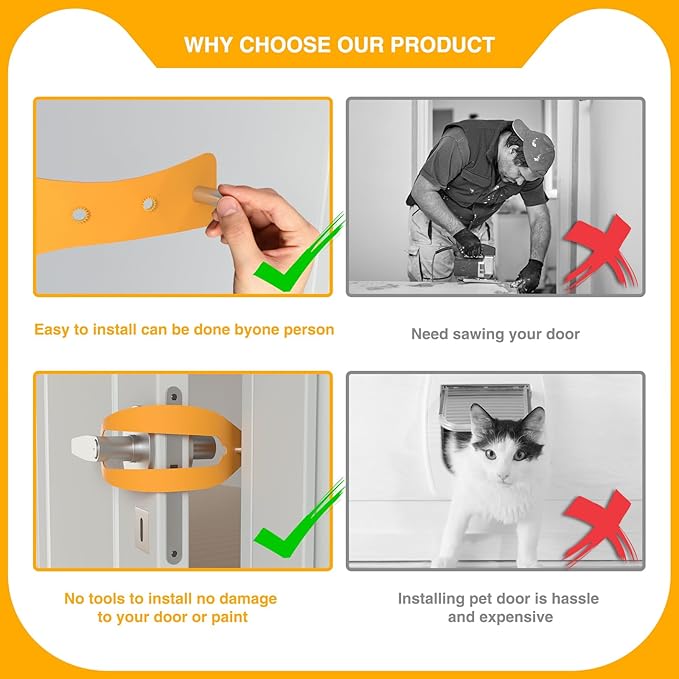 WHY CHOOSE OUR PRODUCT

Easy to install can be done byone person

Need sawing your door

No tools to install no damage to your door or paint

Installing pet door is hassle and expensive