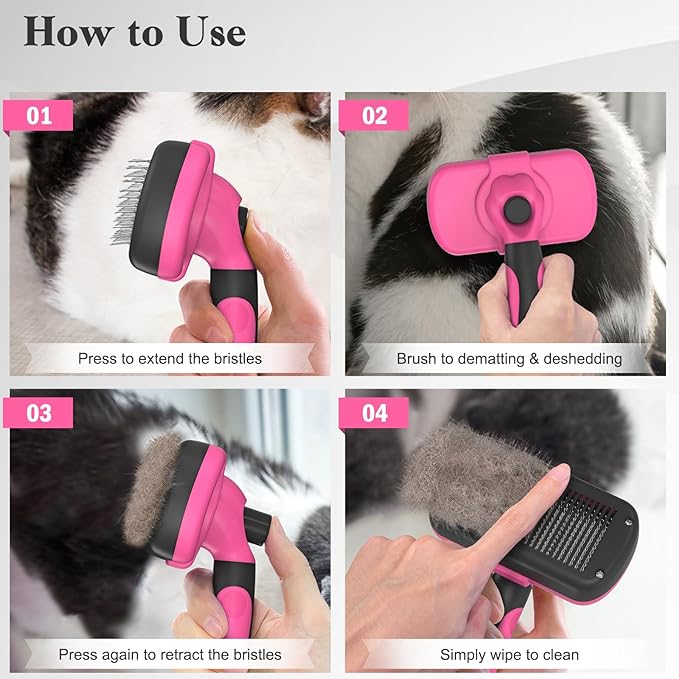 How to Use

01

Press to extend the bristles

02

Brush to dematting & deshedding

03

Press again to retract the bristles

04

Simply wipe to clean