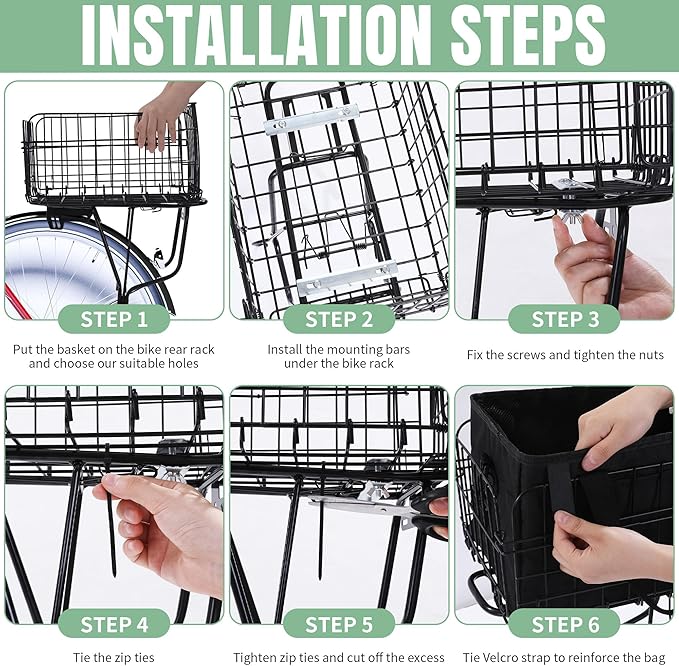 INSTALLATION STEPS

STEP 1

Put the basket on the bike rear rack and choose our suitable holes

STEP 2

Install the mounting bars under the bike rack

STEP 3

Fix the screws and tighten the nuts

STEP 4

Tie the zip ties

STEP 5

Tighten zip ties and cut off the excess

STEP 6

Tie Velcro strap to reinforce the bag