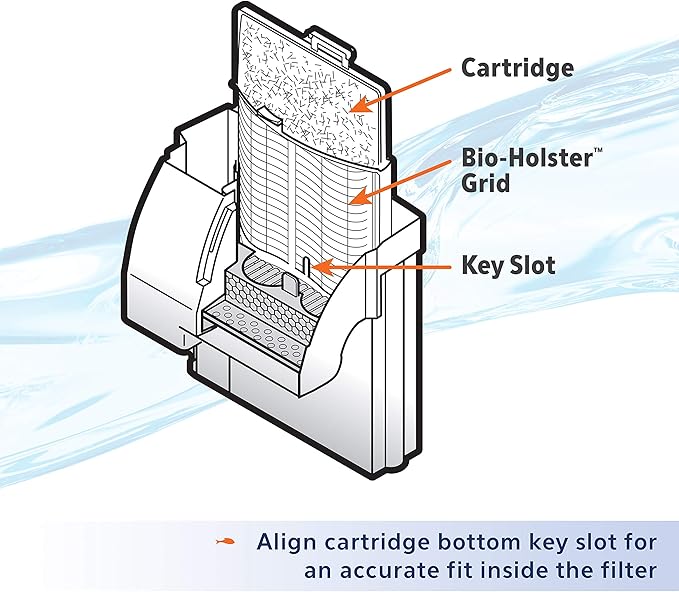 Cartridge

Bio-Holster™ Grid

Key Slot

Align cartridge bottom key slot for an accurate fit inside the filter