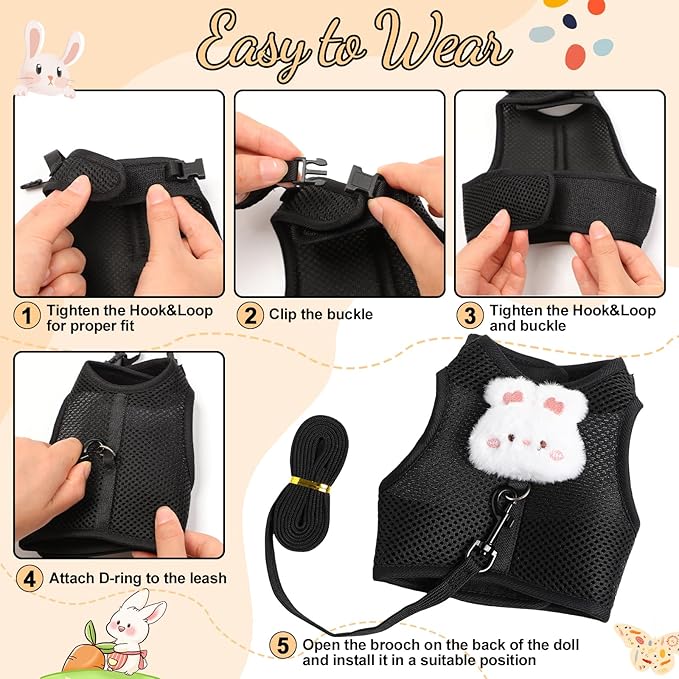 Easy to Wear

1 Tighten the Hook&Loop for proper fit

2 Clip the buckle

3 Tighten the Hook&Loop and buckle

4 Attach D-ring to the leash

5 Open the brooch on the back of the doll and install it in a suitable position