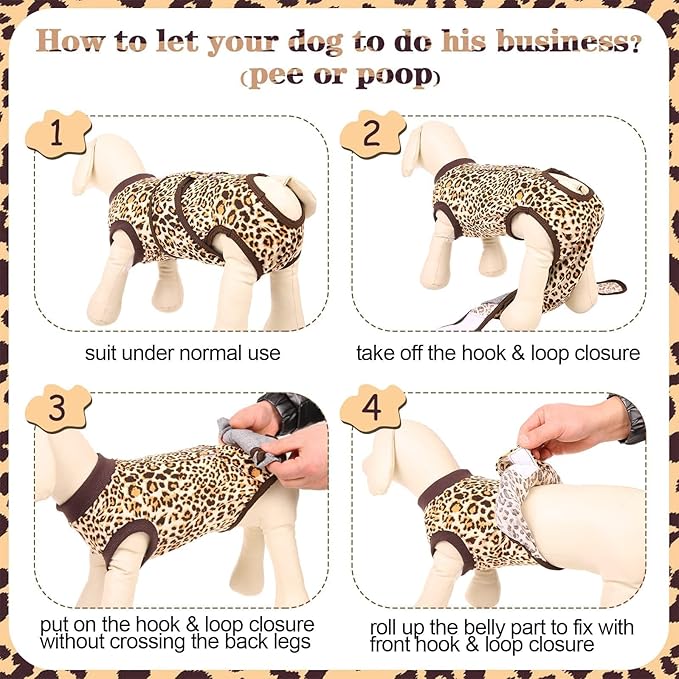 How to let your dog to do his business?
(pee or poop)

1

suit under normal use

2

take off the hook & loop closure

3

put on the hook & loop closure without crossing the back legs

4

roll up the belly part to fix with front hook & loop closure