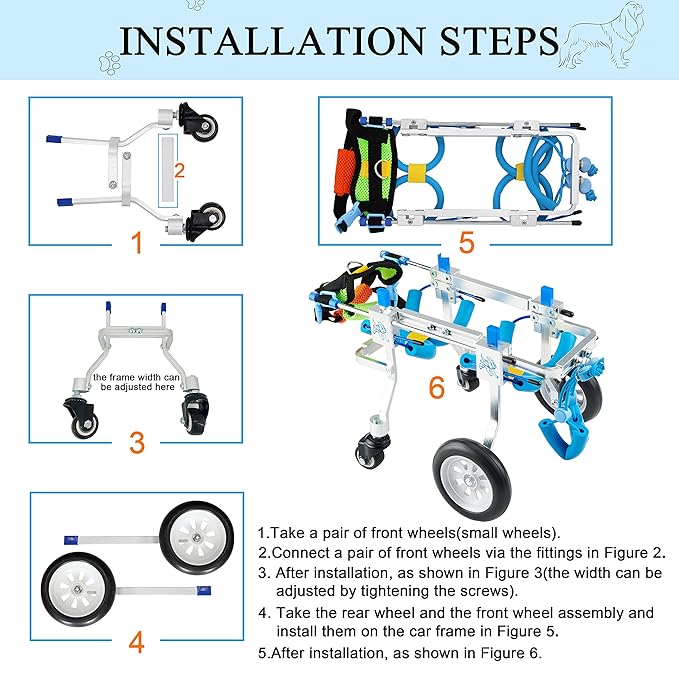 INSTALLATION STEPS

2

1

5

the frame width can be adjusted here

3

6

4

1.Take a pair of front wheels(small wheels).
2.Connect a pair of front wheels via the fittings in Figure 2.
3. After installation, as shown in Figure 3(the width can be adjusted by tightening the screws).
4. Take the rear wheel and the front wheel assembly and install them on the car frame in Figure 5.
5.After installation, as shown in Figure 6.