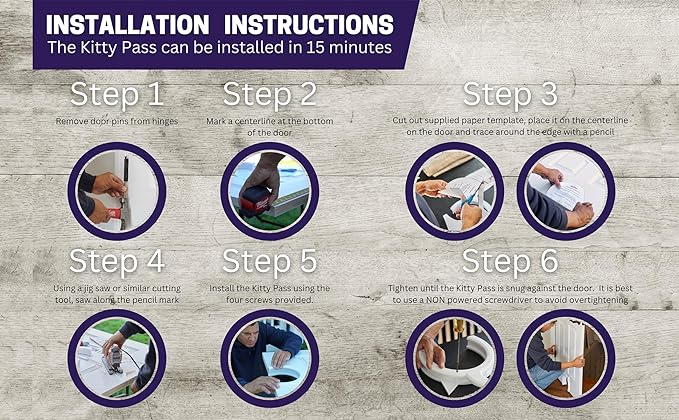 INSTALLATION INSTRUCTIONS
The Kitty Pass can be installed in 15 minutes

Step 1
Remove door pins from hinges

Step 2
Mark a centerline at the bottom of the door

Step 3
Cut out supplied paper template, place it on the centerline on the door and trace around the edge with a pencil

Step 4
Using a jig saw or similar cutting tool, saw along the pencil mark

Step 5
Install the Kitty Pass using the four screws provided.

Step 6
Tighten until the Kitty Pass is snug against the door. It is best to use a NON powered screwdriver to avoid overtightening