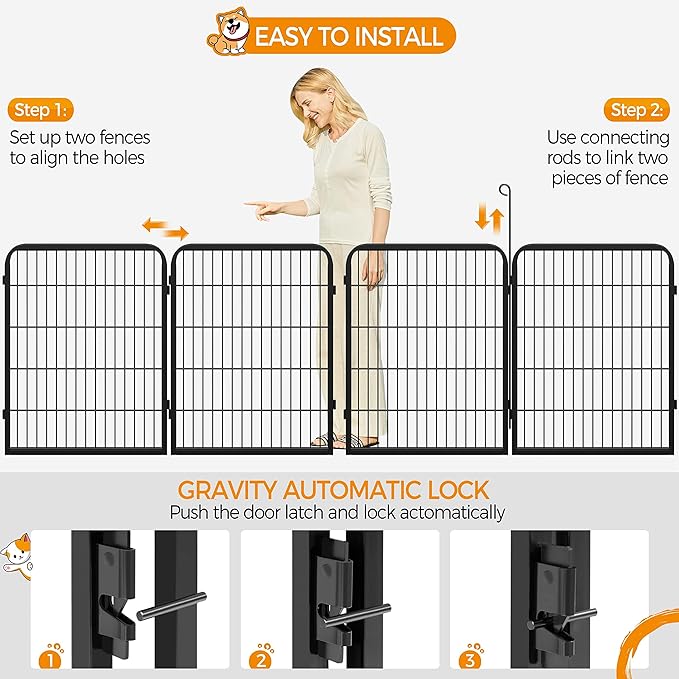 EASY TO INSTALL

Step 1:
Set up two fences to align the holes

Step 2:
Use connecting rods to link two pieces of fence

GRAVITY AUTOMATIC LOCK
Push the door latch and lock actomatically

1

2

3