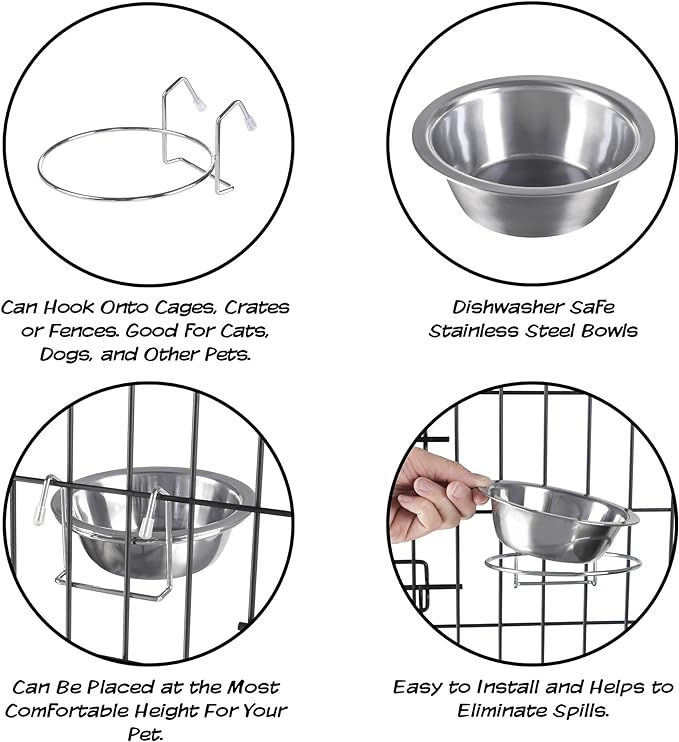 Can Hook Onto Cages, Crates or Fences. Good For Cats, Dogs, and Other Pets.

Dishwasher Safe Stainless Steel Bowls

Can Be Placed at the Most Comfortable Height For Your Pet.

Easy to Install and Helps to Eliminate Spills.