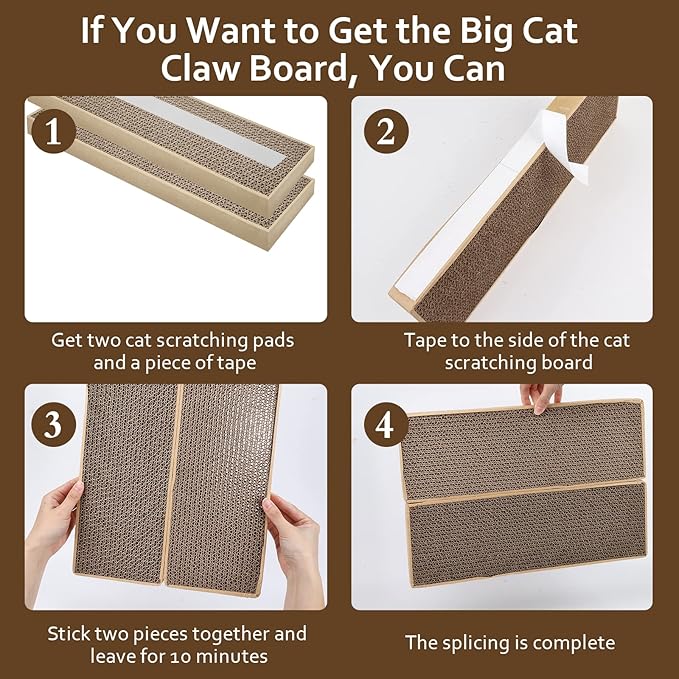 If You Want to Get the Big Cat Claw Board, You Can

1

Get two cat scratching pads and a piece of tape

2

Tape to the side of the cat scratching board

3

Stick two pieces together and leave for 10 minutes

4

The splicing is complete