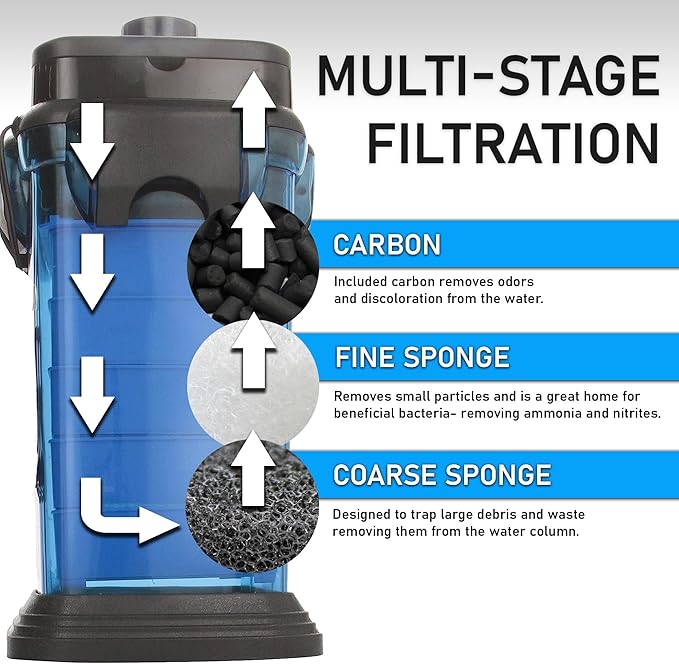 MULTI-STAGE FILTRATION

CARBON

Included carbon removes odors and discoloration from the water.

FINE SPONGE

Removes small particles and is a great home for beneficial bacteria- removing ammonia and nitrites.

COARSE SPONGE

Designed to trap large debris and waste removing them from the water column.